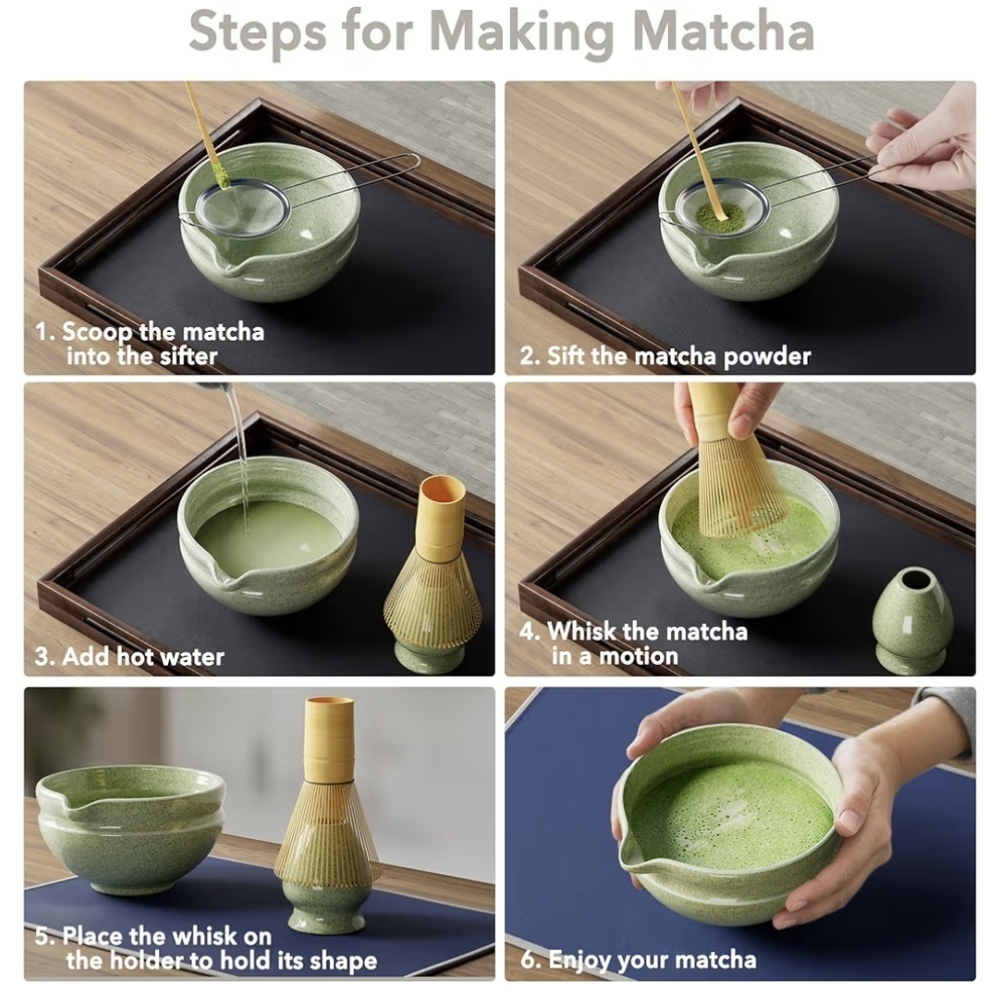 Steps for Making Matcha

1. Scoop the matcha into the sifter

2. Sift the matcha powder

3. Add hot water

4. Whisk the matcha in a motion

5. Place the whisk on the holder to hold its shape

6. Enjoy your matcha